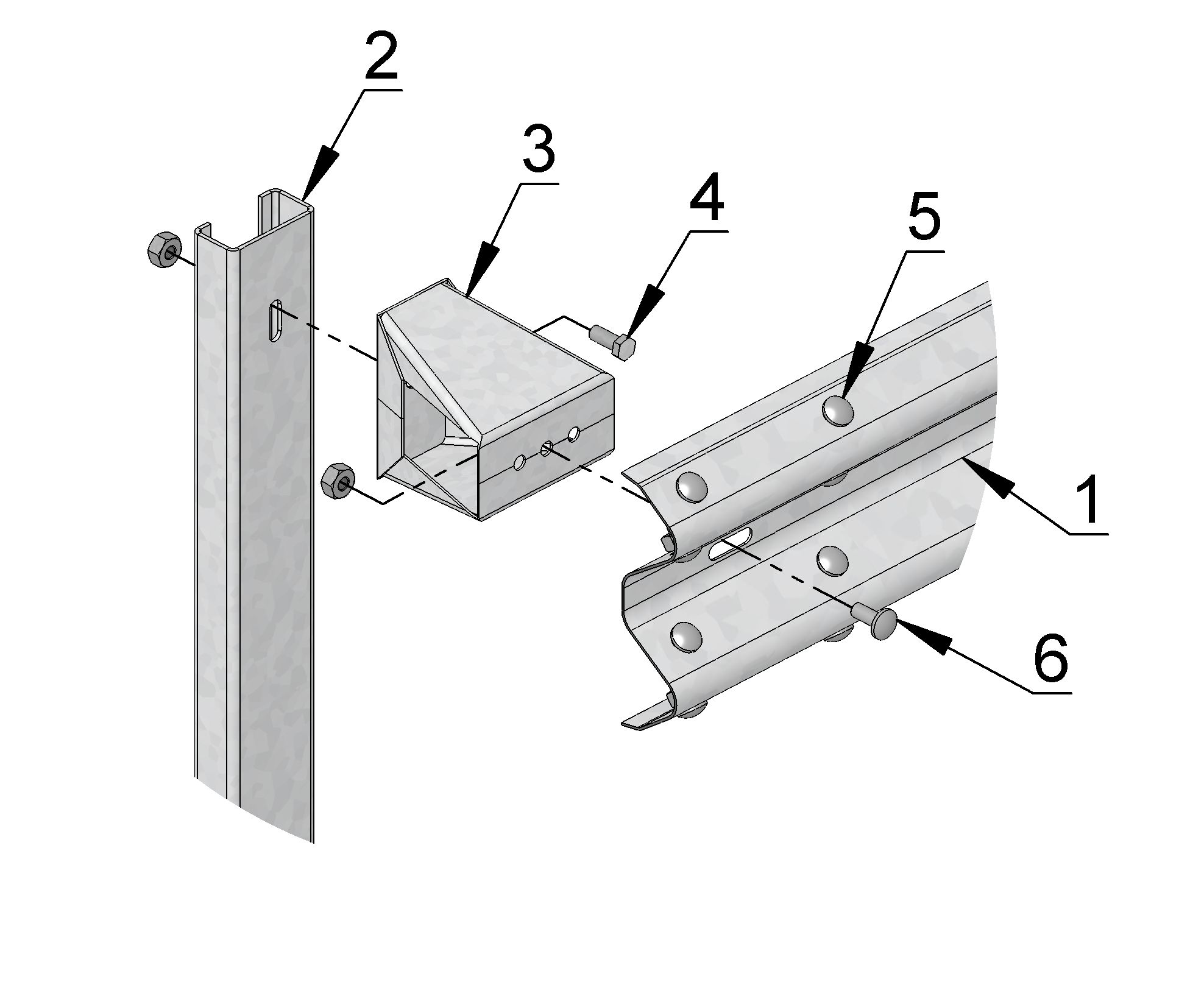 2
3
4
5
1
6