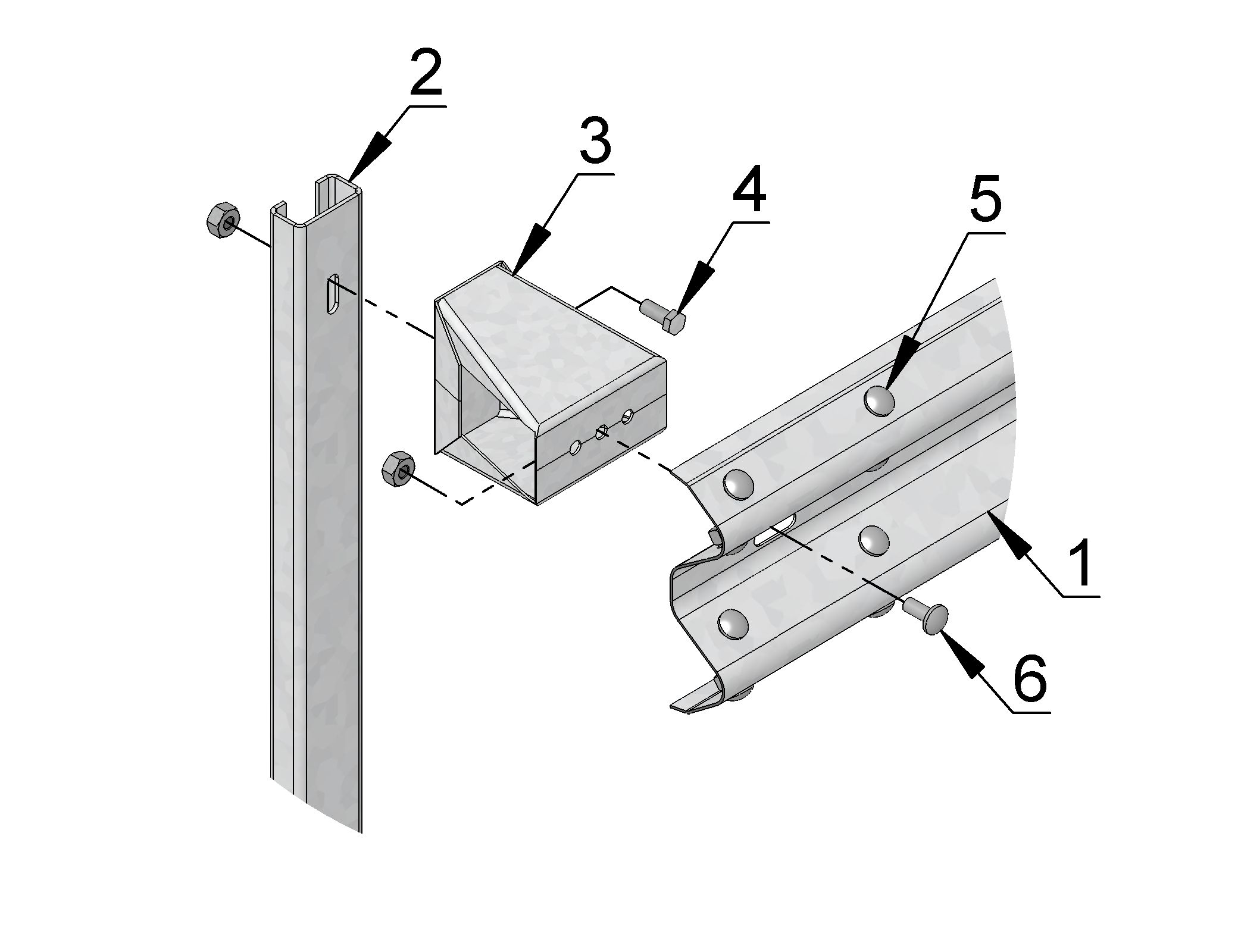 2
3
4
5
1
6