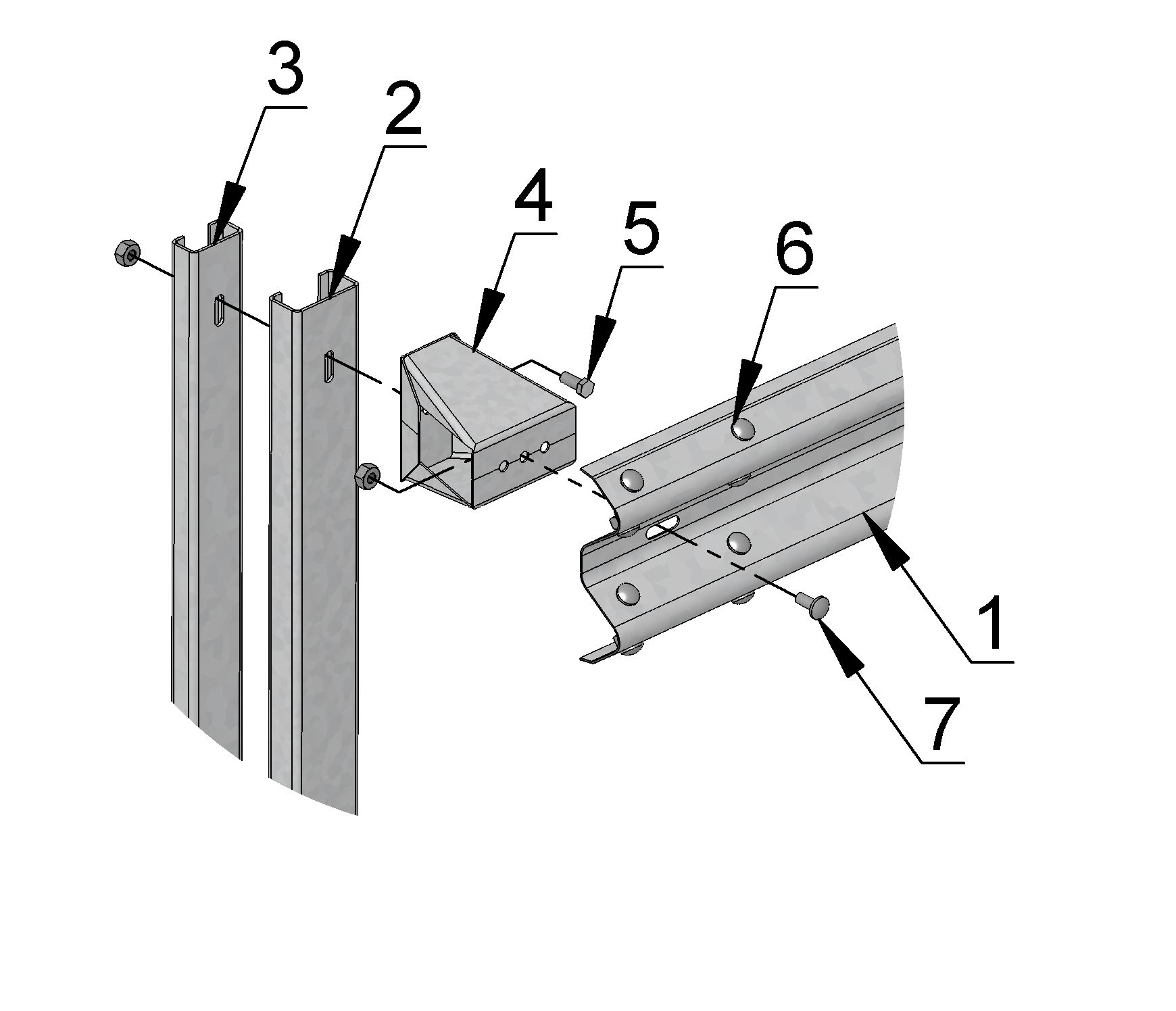 3
2
4
5
6
1
7