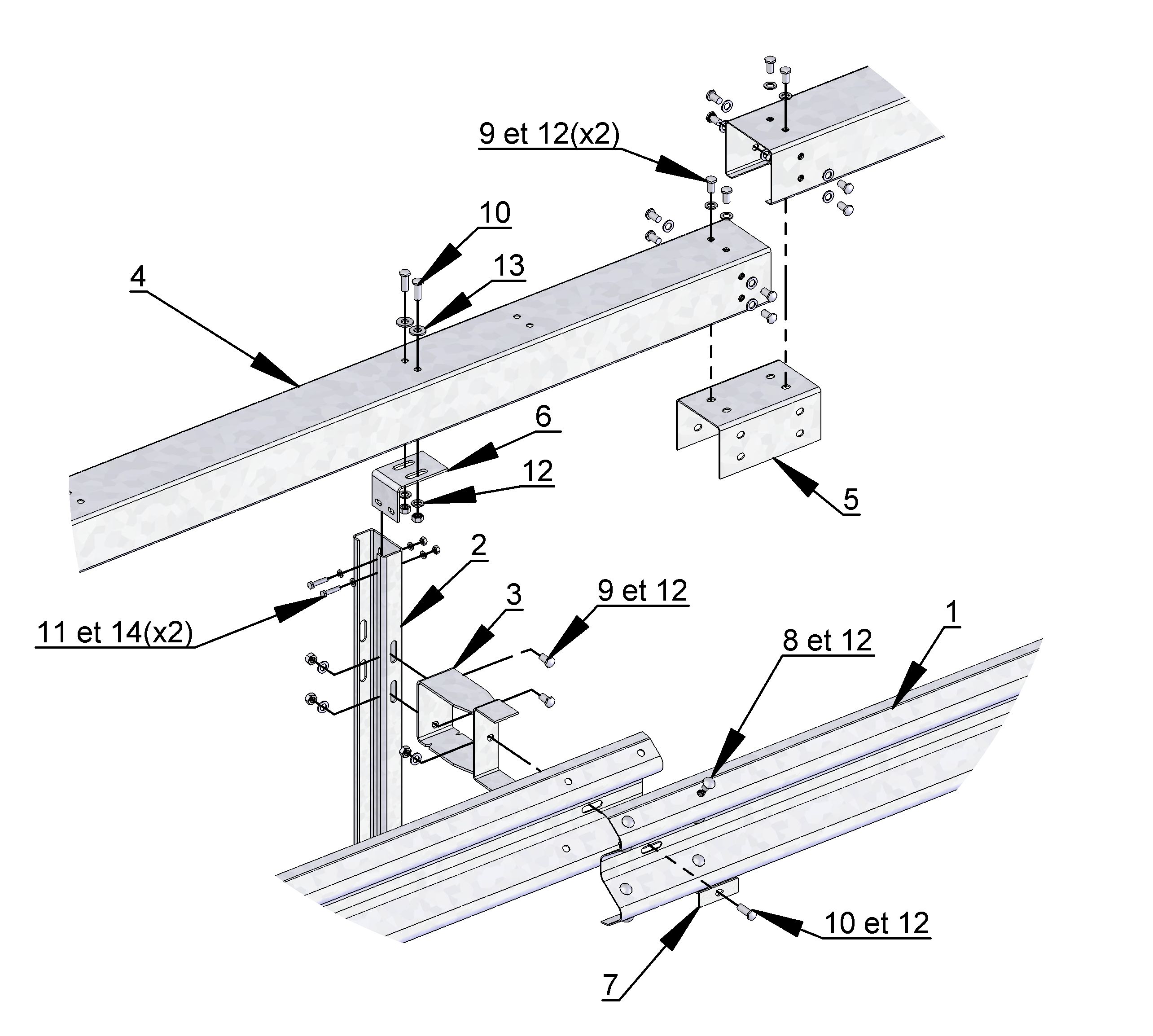 9 et 12(x2)

10

13

4

6

12

5

2

3

9 et 12

11 et 14(x2)

1

8 et 12

10 et 12

7